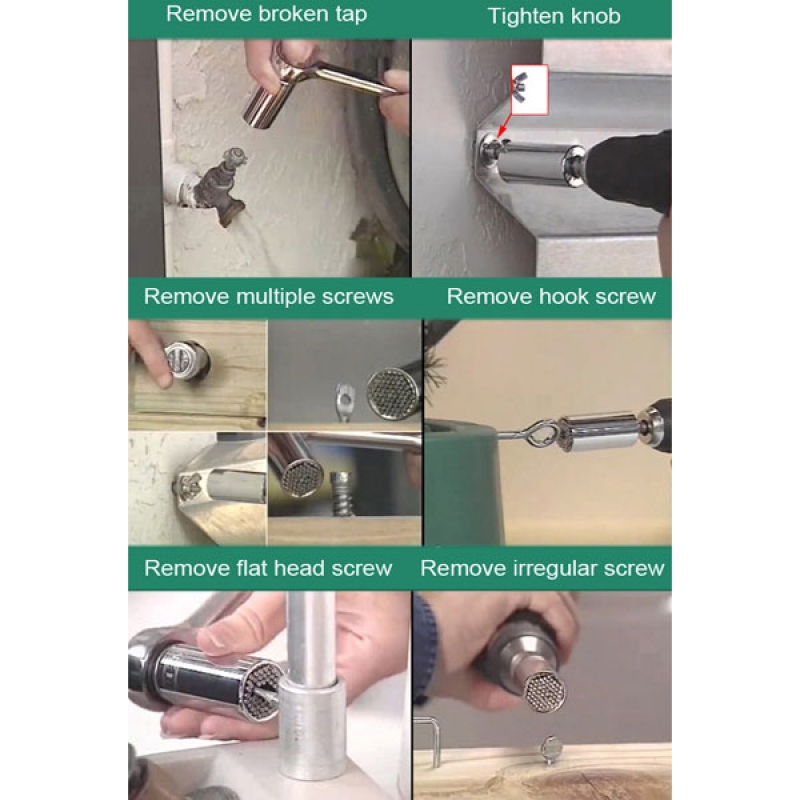 Remove broken tap

Tighten knob

Remove multiple screws

Remove hook screw

Remove flat head screw

Remove irregular screw